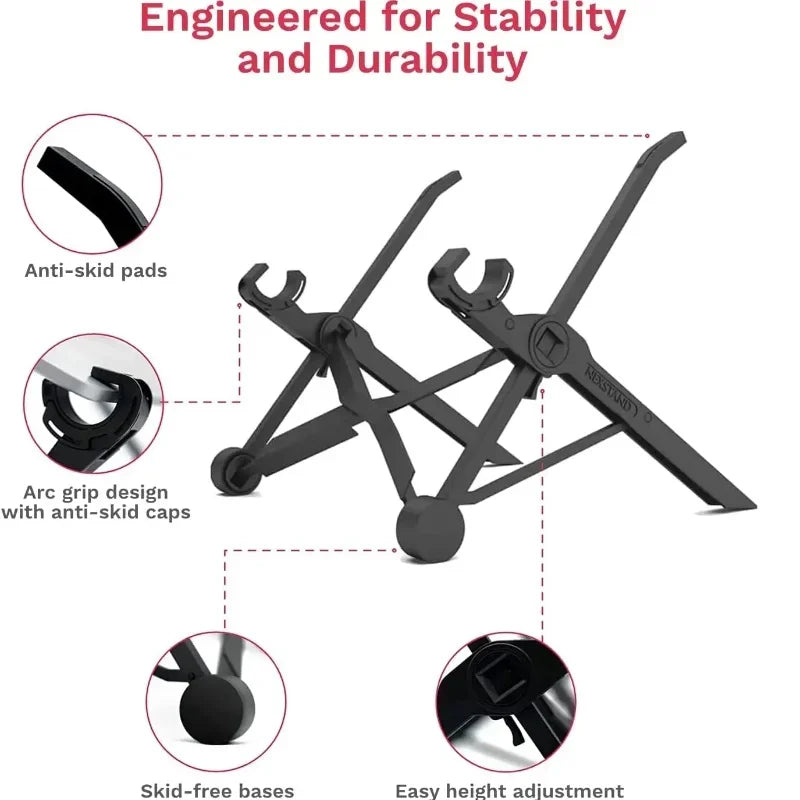 Engineered for Stability and Durability

Anti-skid pads

Arc grip design with anti-skid caps

NEXSTAND

Skid-free bases

Easy height adjustment